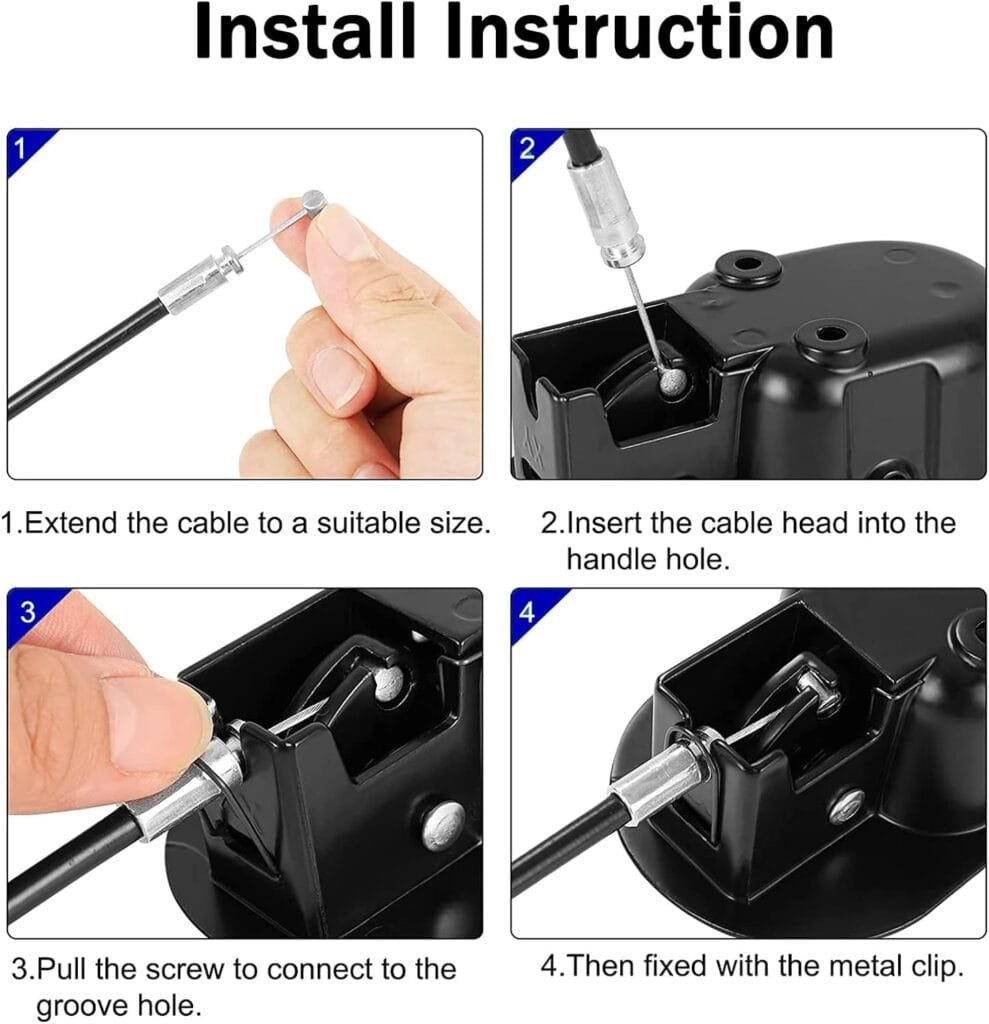 Install Instruction

1

2

1.Extend the cable to a suitable size.

2.Insert the cable head into the handle hole.

3

4

3.Pull the screw to connect to the groove hole.

4.Then fixed with the metal clip.