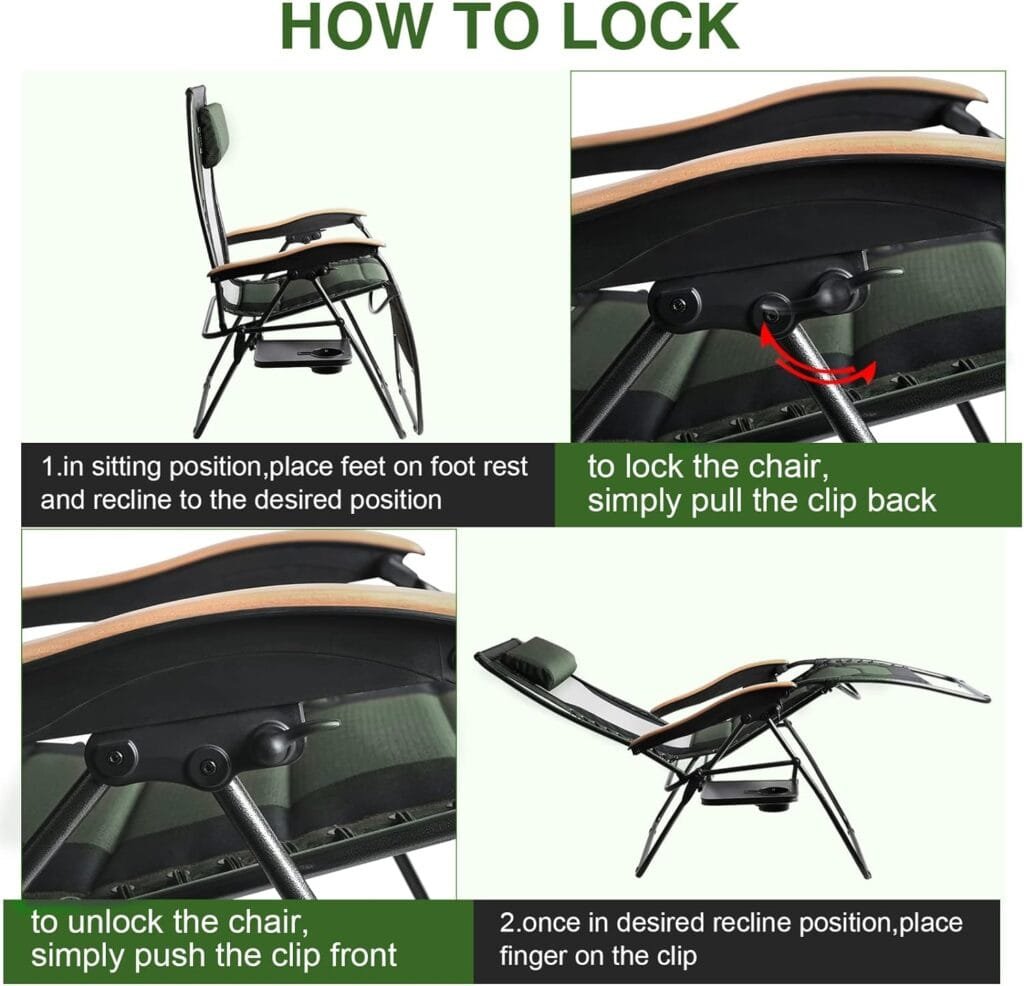 HOW TO LOCK

1.in sitting position,place feet on foot rest and recline to the desired position

to lock the chair, simply pull the clip back

to unlock the chair, simply push the clip front

2.once in desired recline position,place finger on the clip