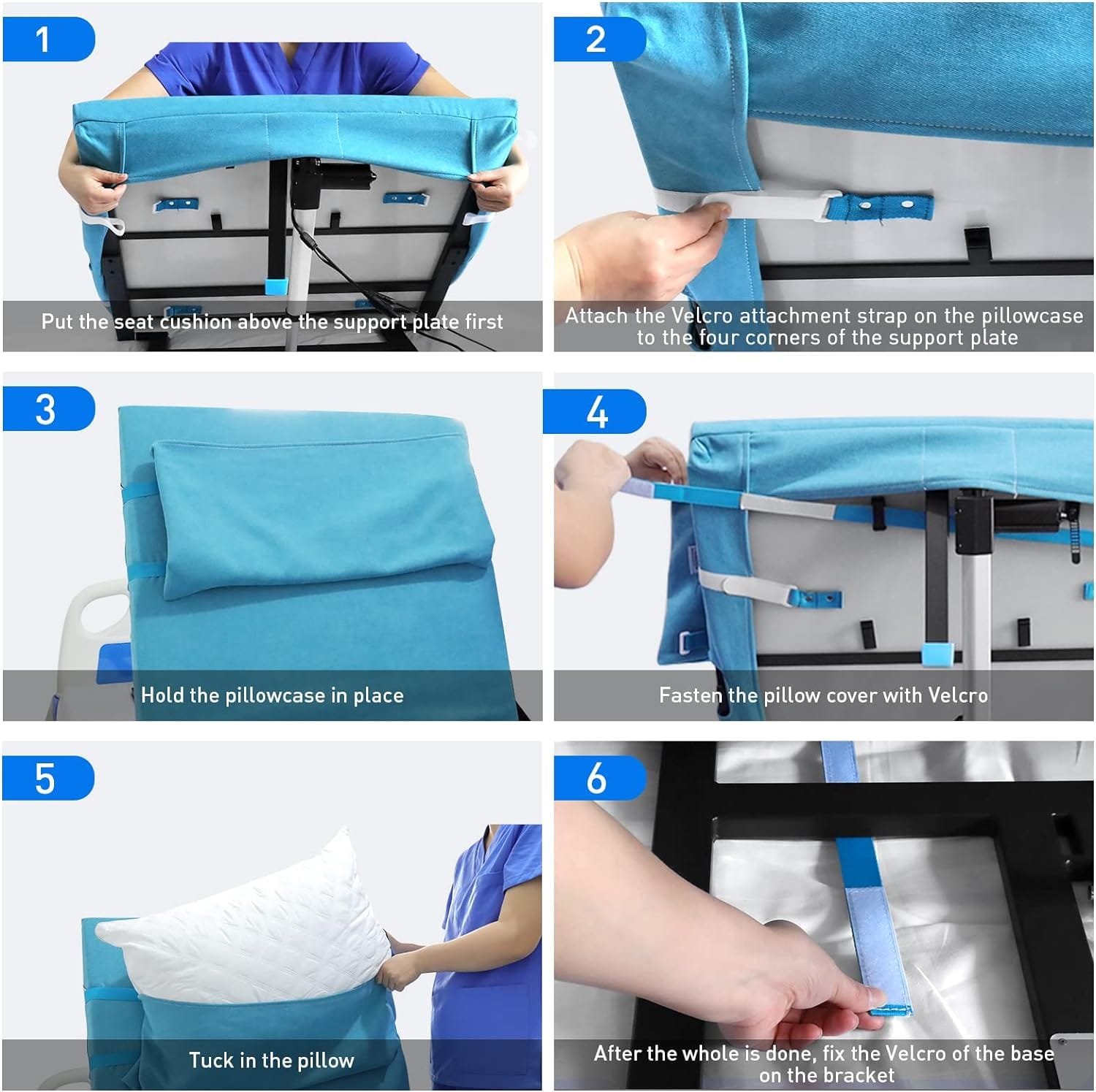 1

Put the seat cushion above the support plate first

2

Attach the Velcro attachment strap on the pillowcase to the four corners of the support plate

3

Hold the pillowcase in place

4

Fasten the pillow cover with Velcro

5

Tuck in the pillow

6

After the whole is done, fix the Velcro of the base on the bracket