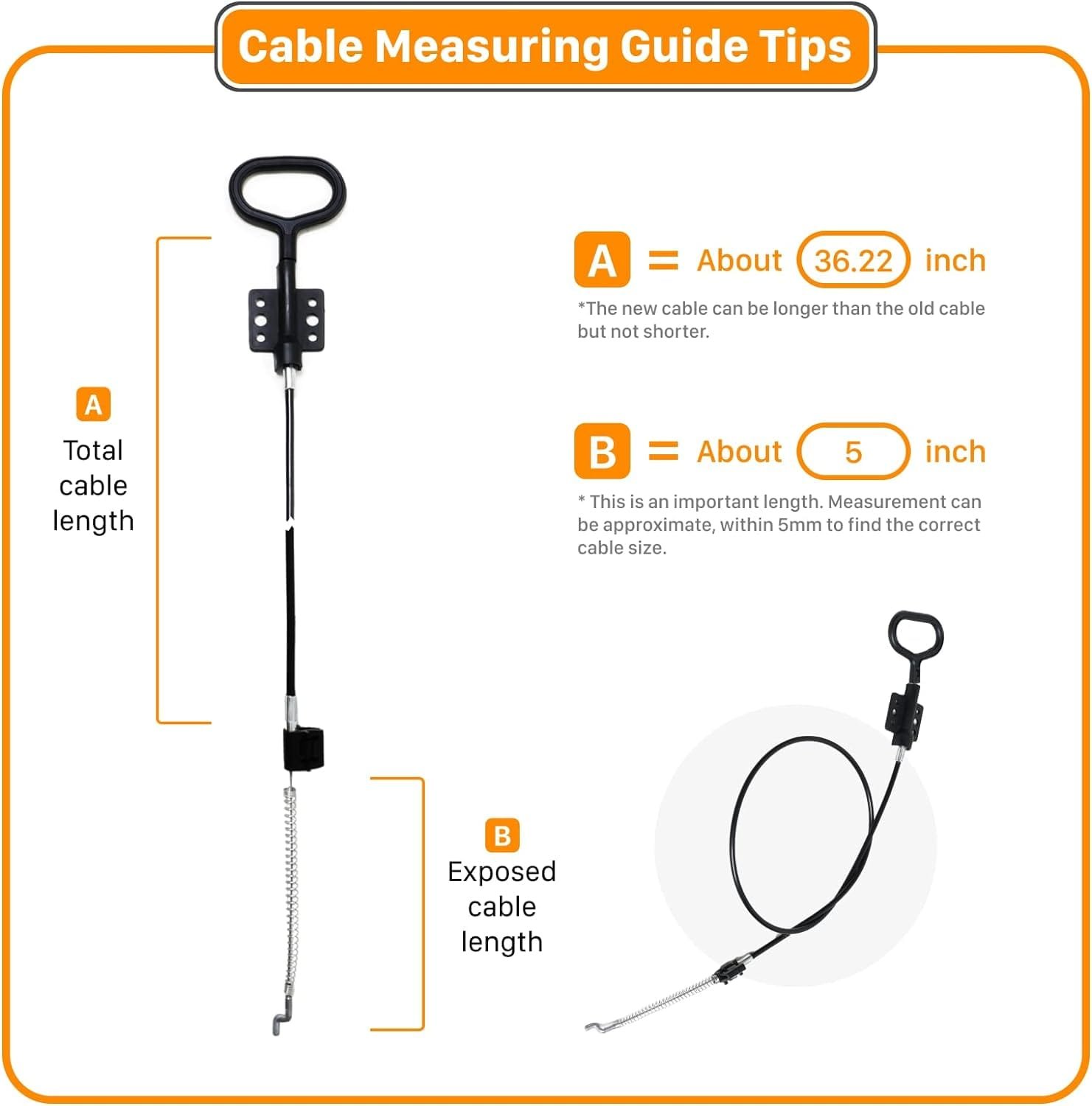 Cable Measuring Guide Tips

A
Total cable length

A = About 36.22 inch

*The new cable can be longer than the old cable but not shorter.

B = About 5 inch

* This is an important length. Measurement can be approximate, within 5mm to find the correct cable size.

B
Exposed cable length