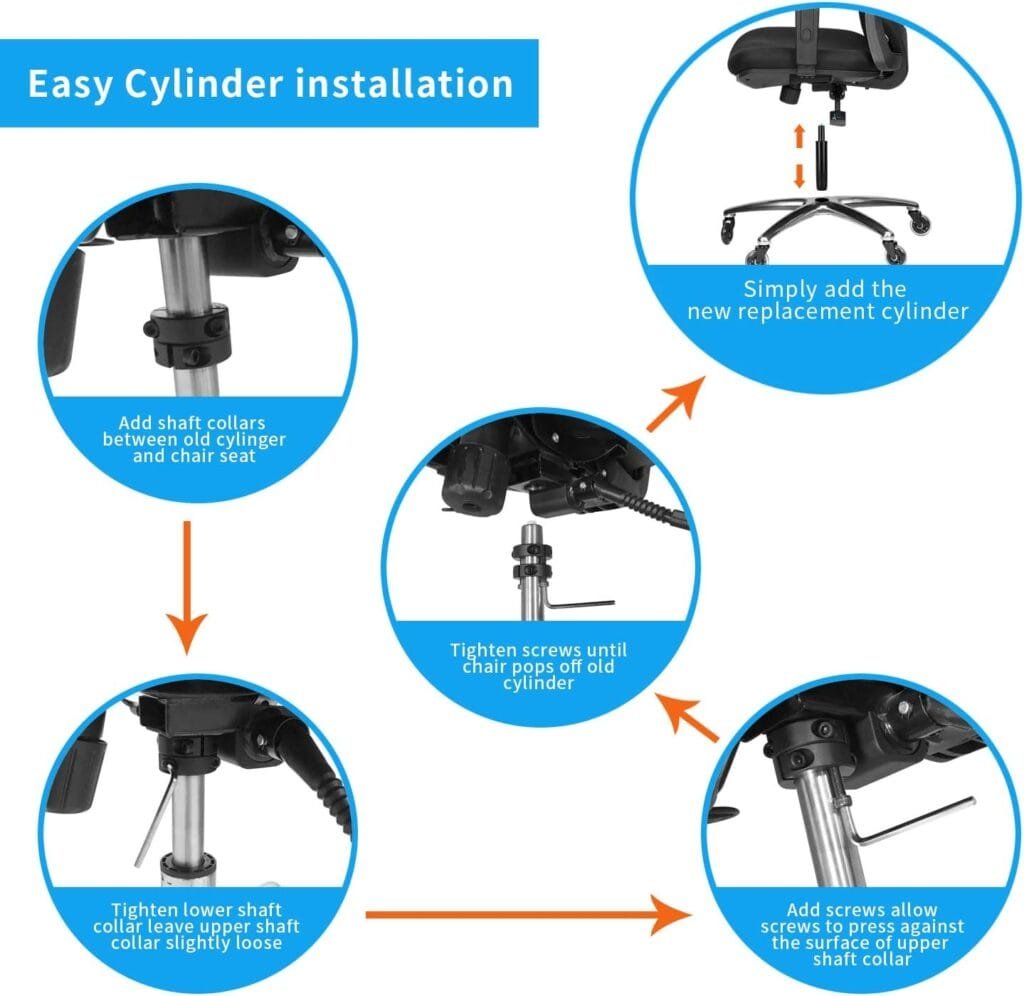 Easy Cylinder installation

Add shaft collars between old cylinger and chair seat

Tighten lower shaft collar leave upper shaft collar slightly loose

Add screws allow screws to press against the surface of upper shaft collar

Tighten screws until chair pops off old cylinder

Simply add the new replacement cylinder