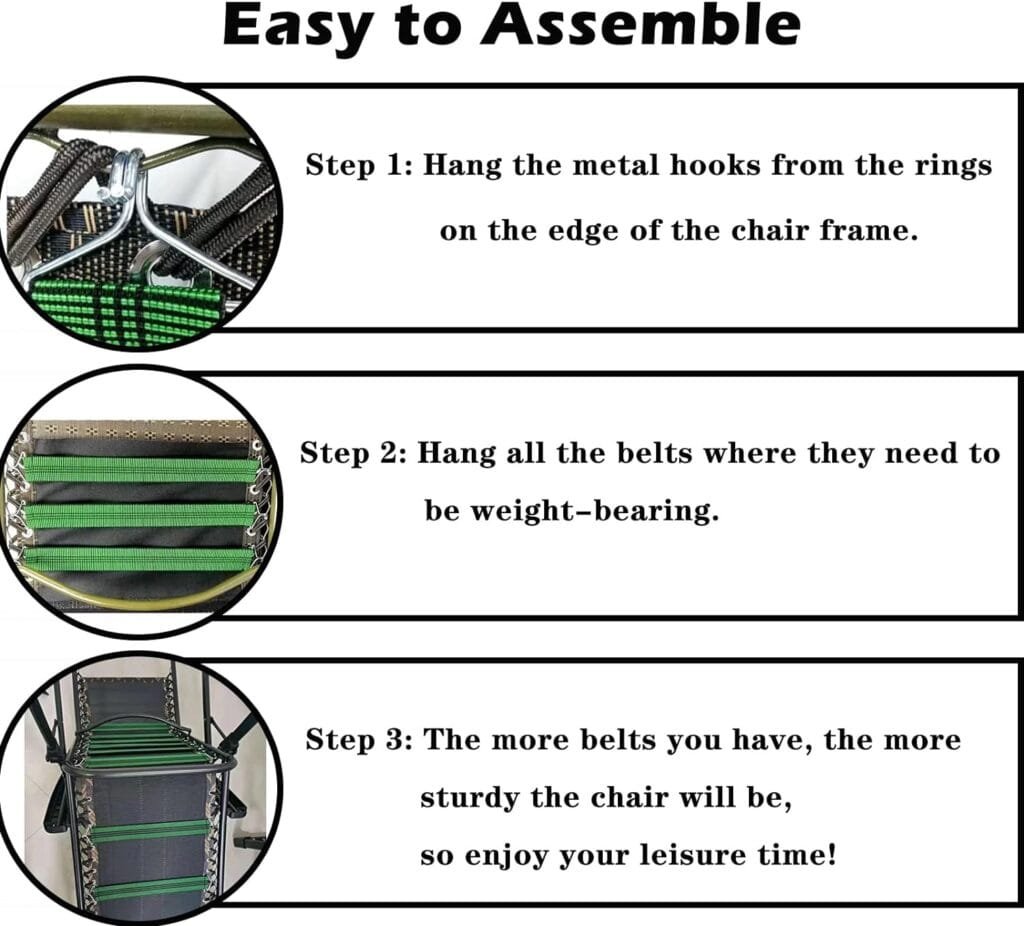 Easy to Assemble

Step 1: Hang the metal hooks from the rings on the edge of the chair frame.

Step 2: Hang all the belts where they need to be weight-bearing.

Step 3: The more belts you have, the more sturdy the chair will be, so enjoy your leisure time!